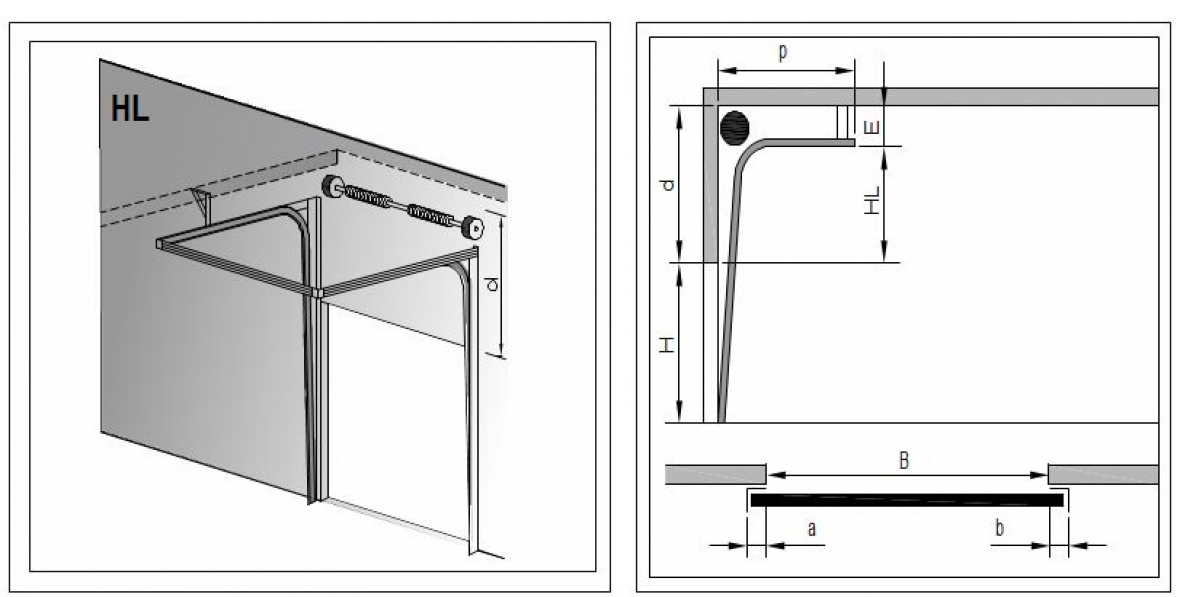 HL

d

p

E

d

HL

H

B

a

b